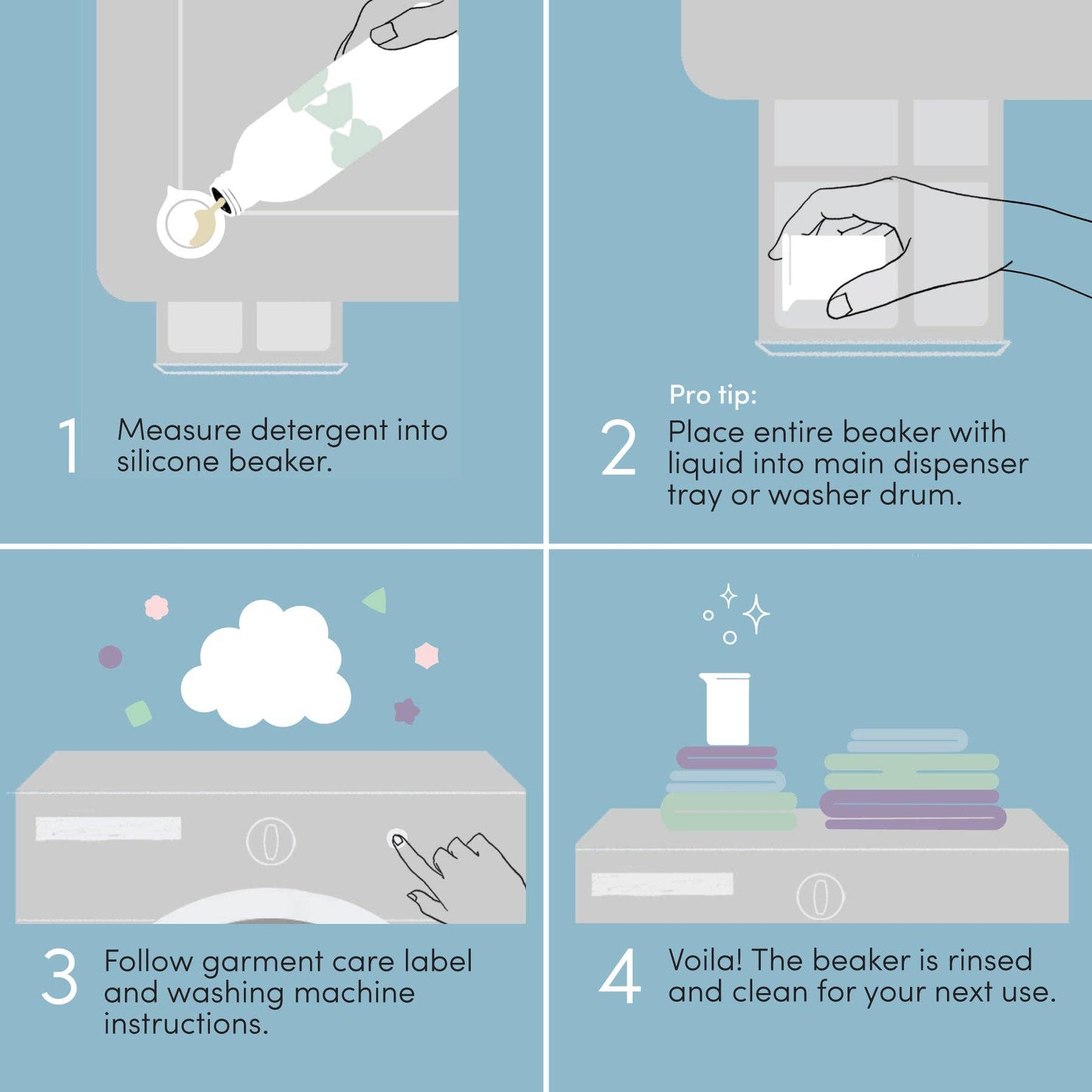 1 Measure detergent into silicone beaker.

Pro tip:
2 Place entire beaker with liquid into main dispenser tray or washer drum.

3 Follow garment care label and washing machine instructions.

4 Voila! The beaker is rinsed and clean for your next use.