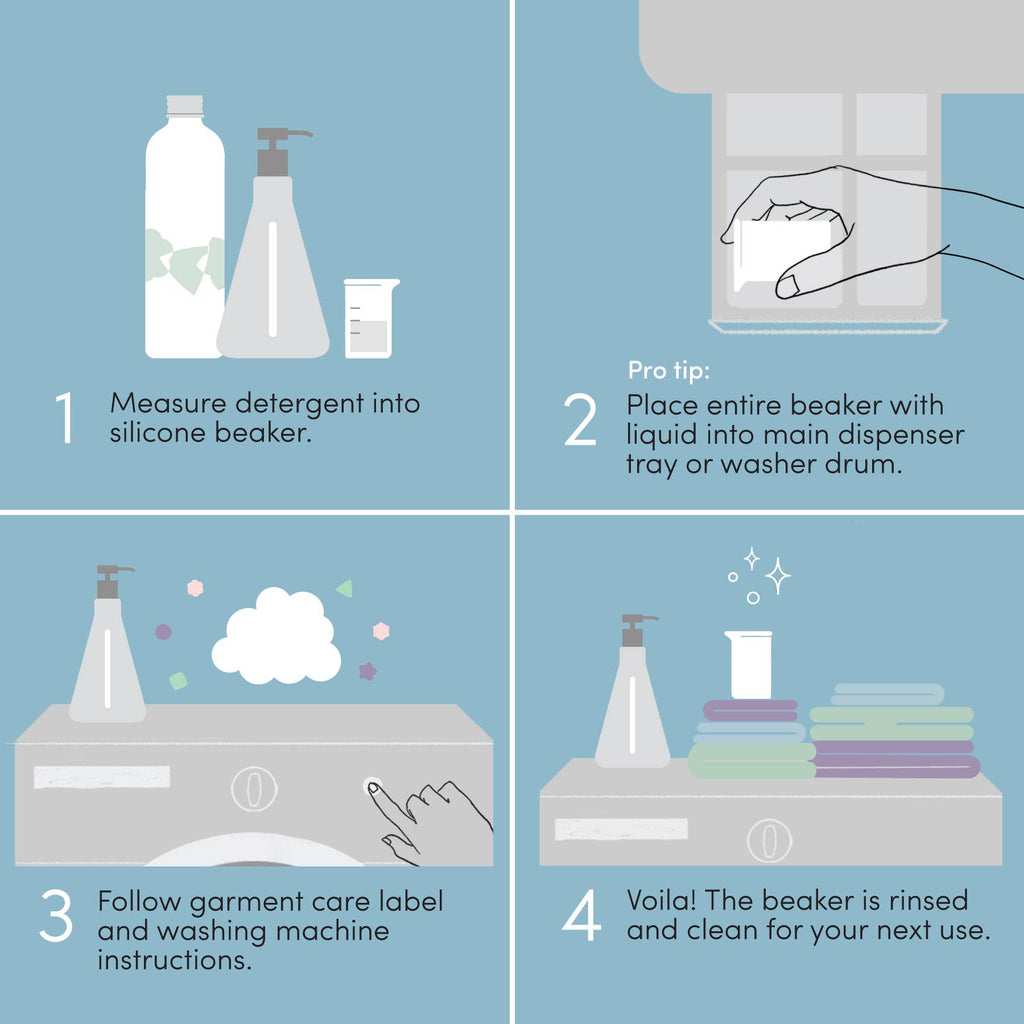 1 Measure detergent into silicone beaker.

Pro tip:
2 Place entire beaker with liquid into main dispenser tray or washer drum.

3 Follow garment care label and washing machine instructions.

4 Voila! The beaker is rinsed and clean for your next use.